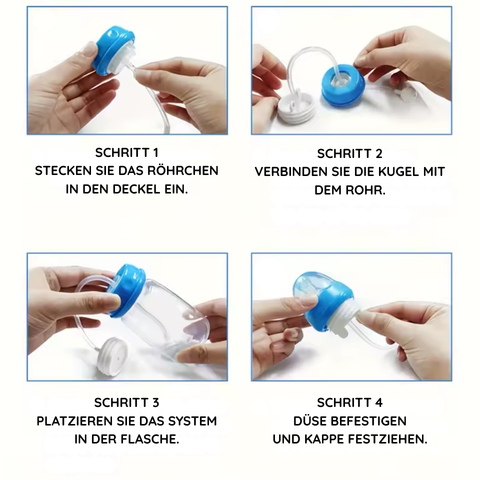 SCHRITT 1
STECKEN SIE DAS RÖHRCHEN IN DEN DECKEL EIN.

SCHRITT 2
VERBINDEN SIE DIE KUGEL MIT DEM ROHR.

SCHRITT 3
PLATZIEREN SIE DAS SYSTEM IN DER FLASCHE.

SCHRITT 4
DÜSE BEFESTIGEN UND KAPPE FESTZIEHEN.