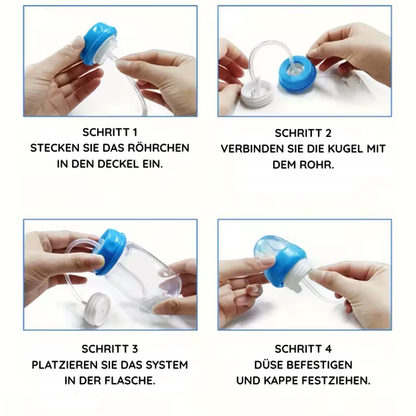 SCHRITT 1
STECKEN SIE DAS RÖHRCHEN IN DEN DECKEL EIN.

SCHRITT 2
VERBINDEN SIE DIE KUGEL MIT DEM ROHR.

SCHRITT 3
PLATZIEREN SIE DAS SYSTEM IN DER FLASCHE.

SCHRITT 4
DÜSE BEFESTIGEN UND KAPPE FESTZIEHEN.